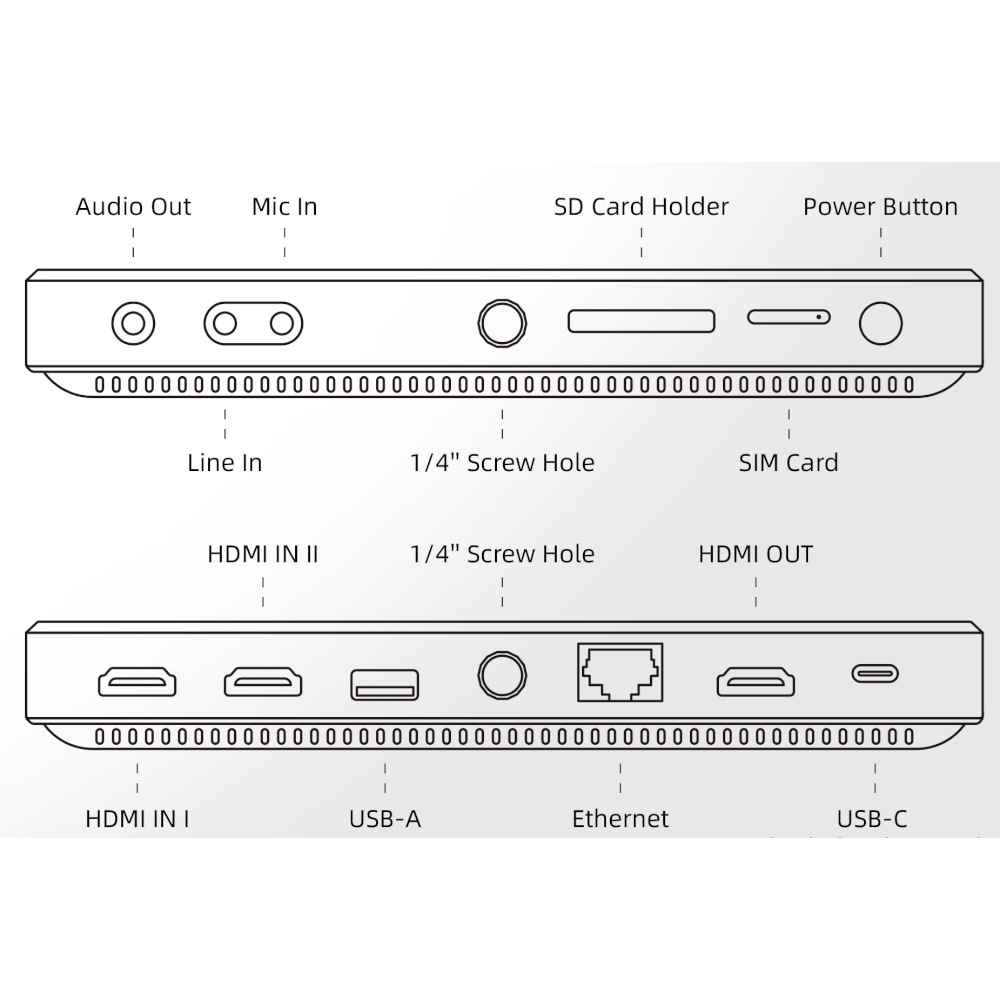 Audio Out
Mic In
SD Card Holder
Power Button
Line In
1/4" Screw Hole
SIM Card

HDMI IN II
1/4" Screw Hole
HDMI OUT
HDMI IN I
USB-A
Ethernet
USB-C